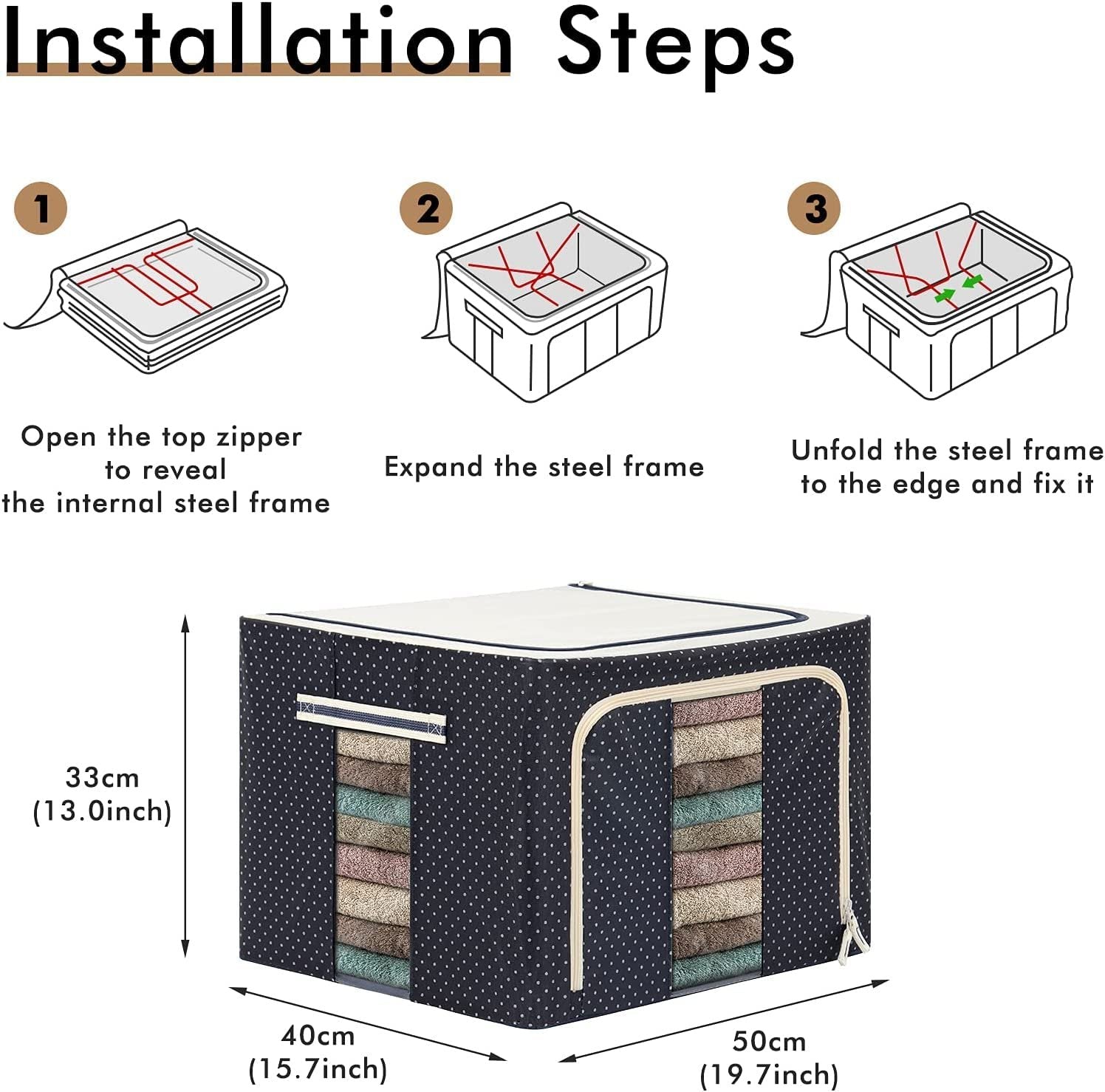 Installation Steps

1

Open the top zipper to reveal the internal steel frame

2

Expand the steel frame

3

Unfold the steel frame to the edge and fix it

33cm
(13.0inch)

40cm
(15.7inch)

50cm
(19.7inch)