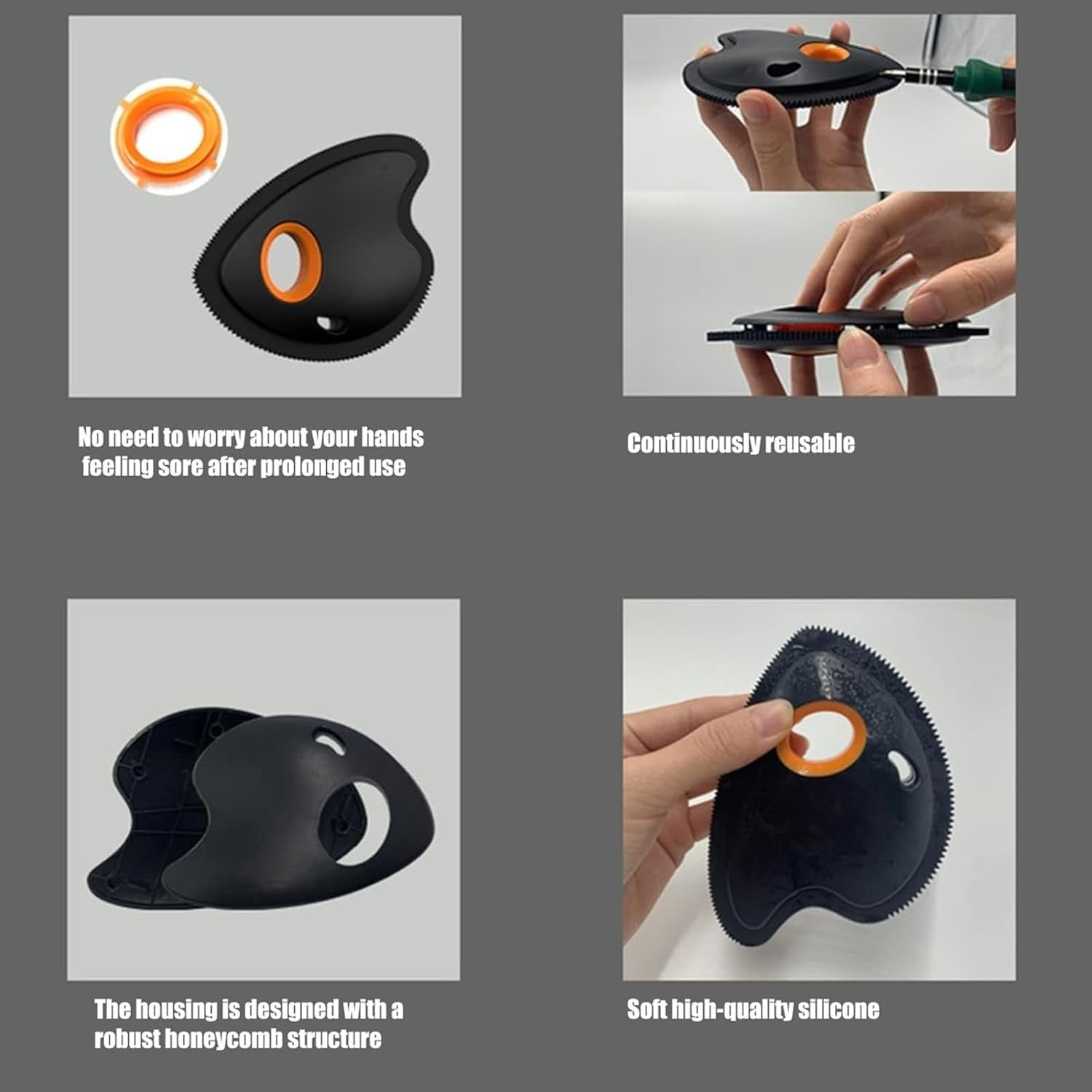 No need to worry about your hands feeling sore after prolonged use

Continuously reusable

The housing is designed with a robust honeycomb structure

Soft high-quality silicone