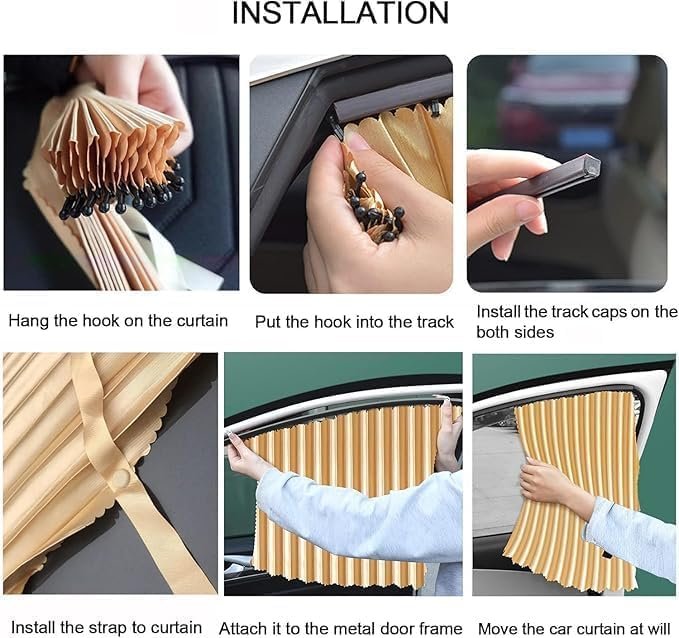 INSTALLATION

Hang the hook on the curtain

Put the hook into the track

Install the track caps on the both sides

Install the strap to curtain

Attach it to the metal door frame

Move the car curtain at will