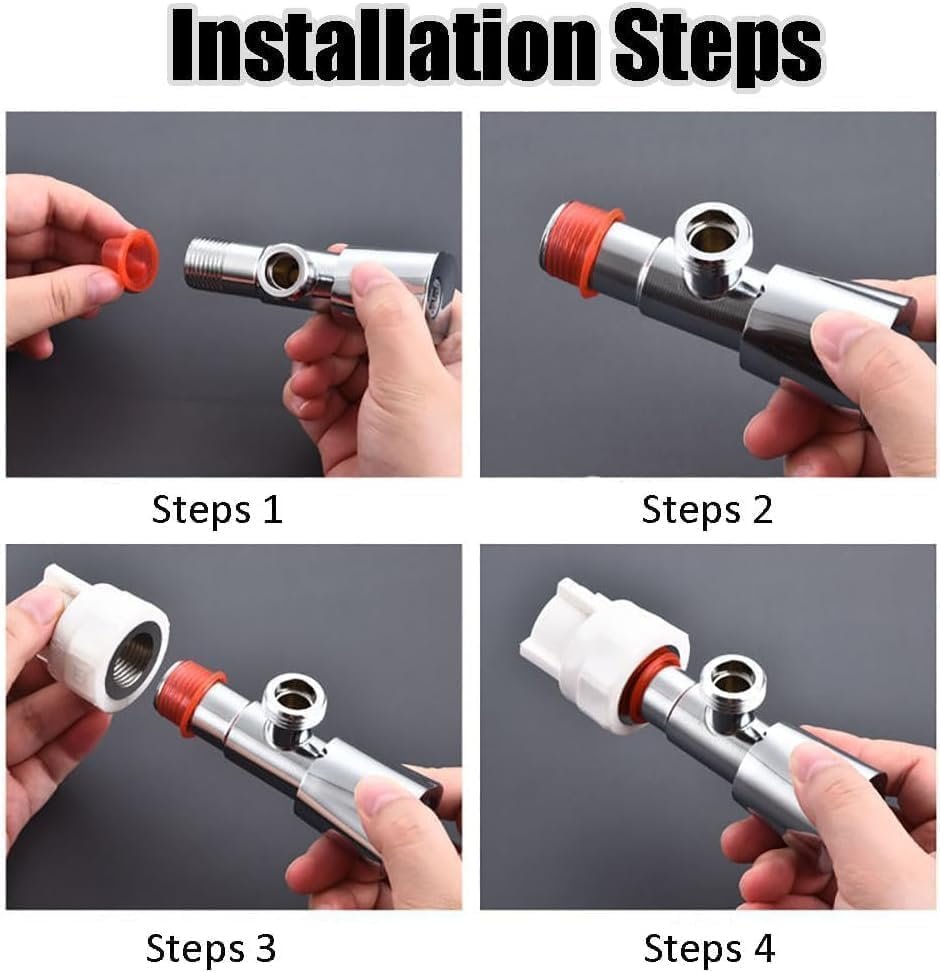 Installation Steps

Steps 1

Steps 2

Steps 3

Steps 4