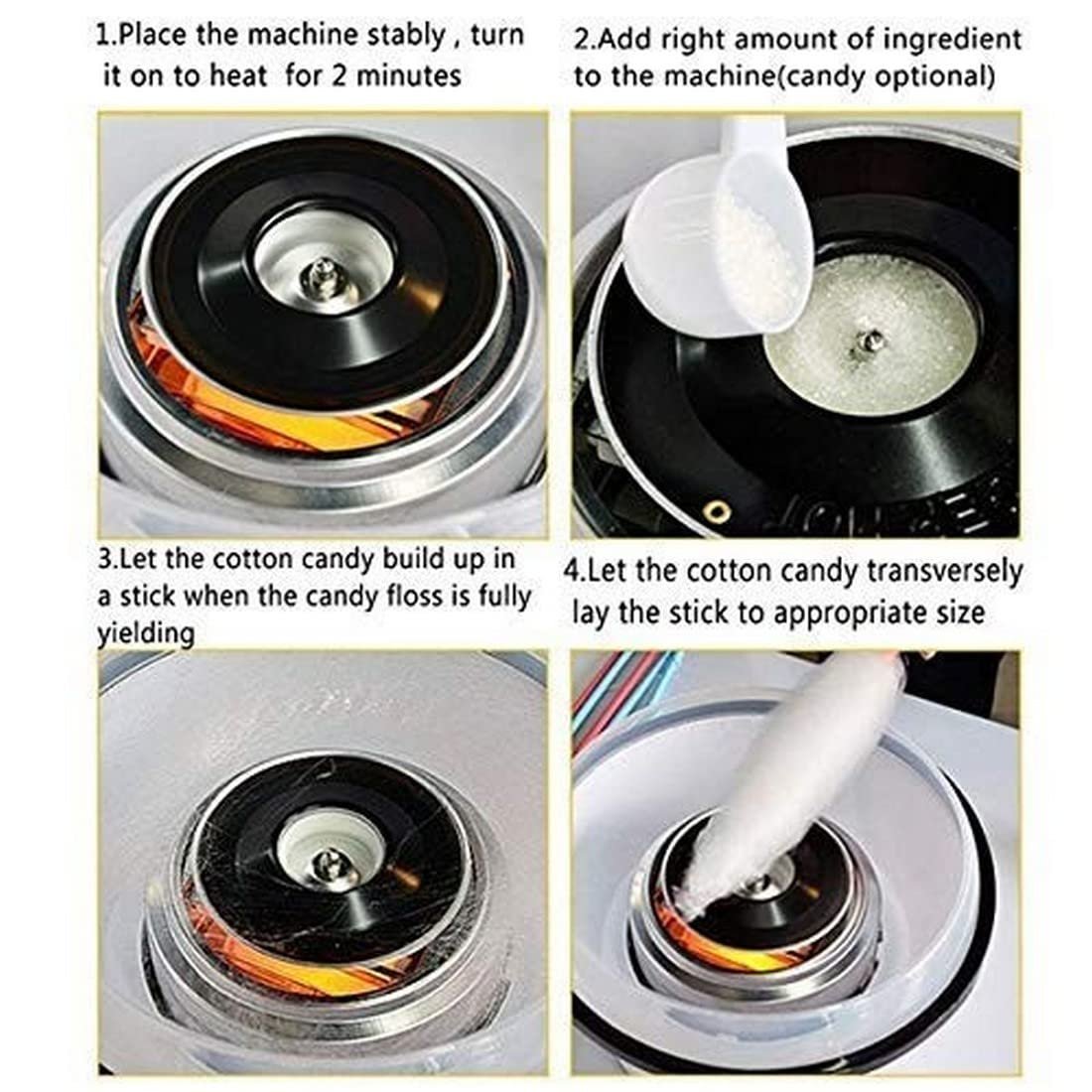 1.Place the machine stably , turn it on to heat for 2 minutes

2.Add right amount of ingredient to the machine(candy optional)

3.Let the cotton candy build up in a stick when the candy floss is fully yielding

4.Let the cotton candy transversely lay the stick to appropriate size