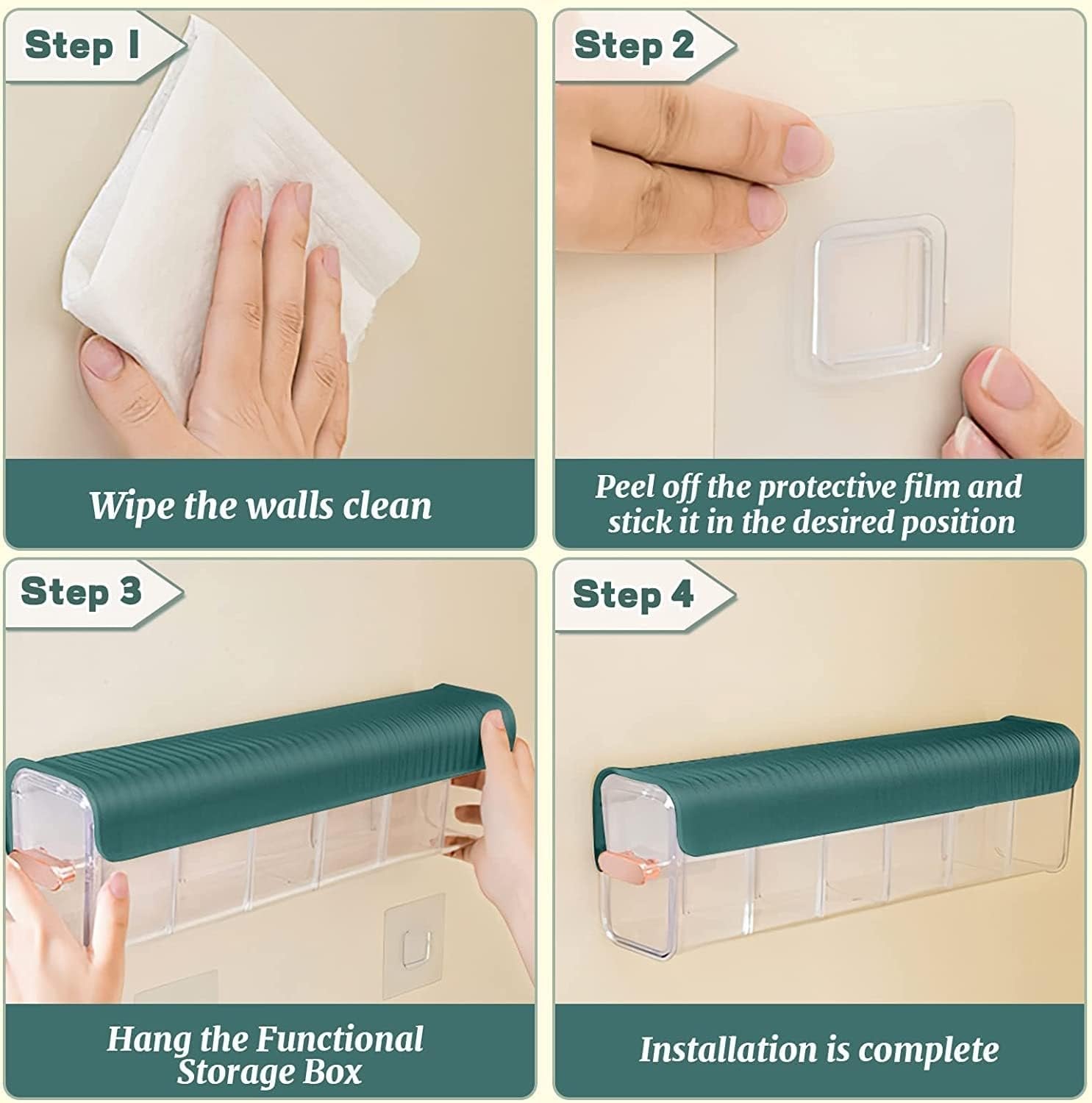 Step 1

Wipe the walls clean

Step 2

Peel off the protective film and stick it in the desired position

Step 3

Hang the Functional Storage Box

Step 4

Installation is complete