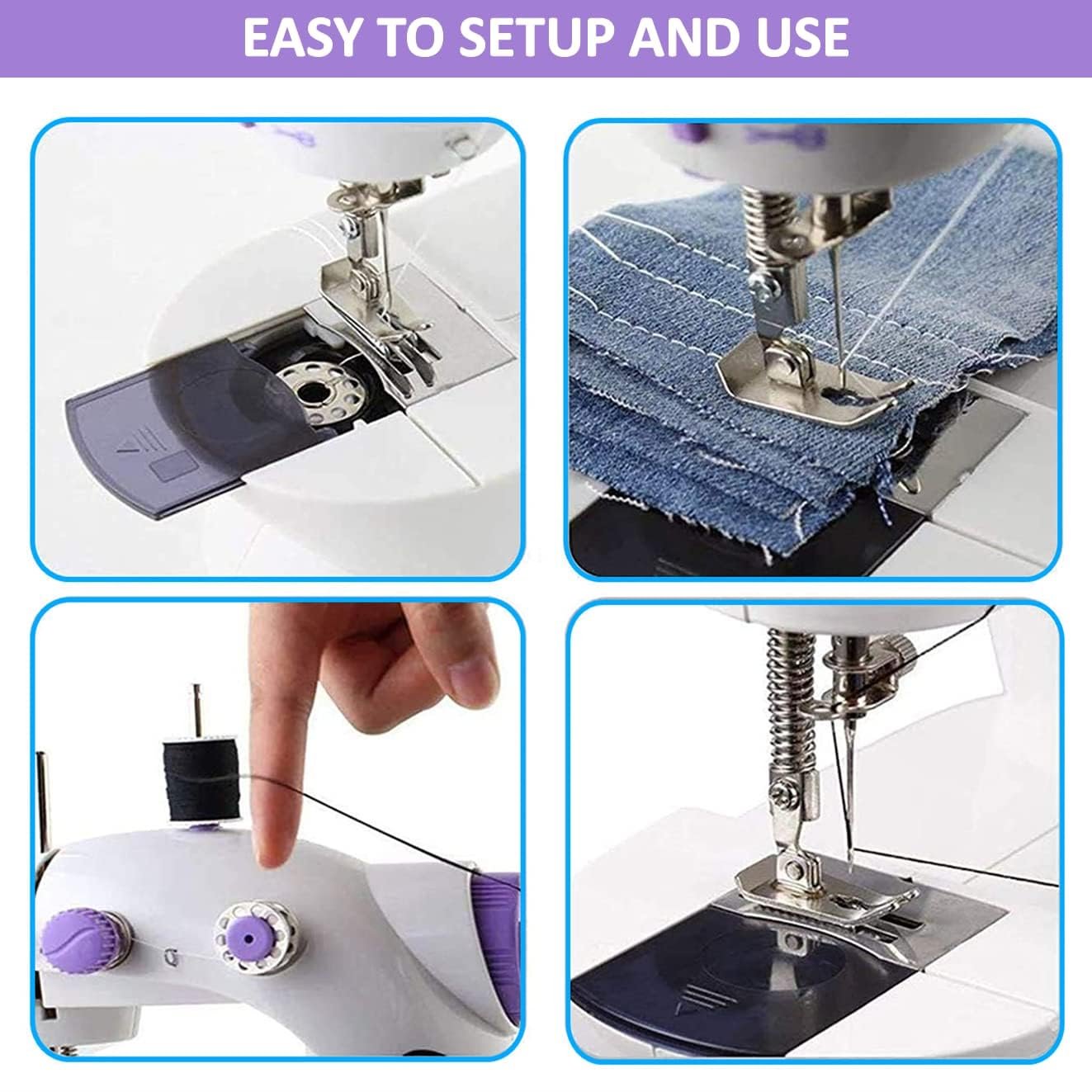 EASY TO SETUP AND USE