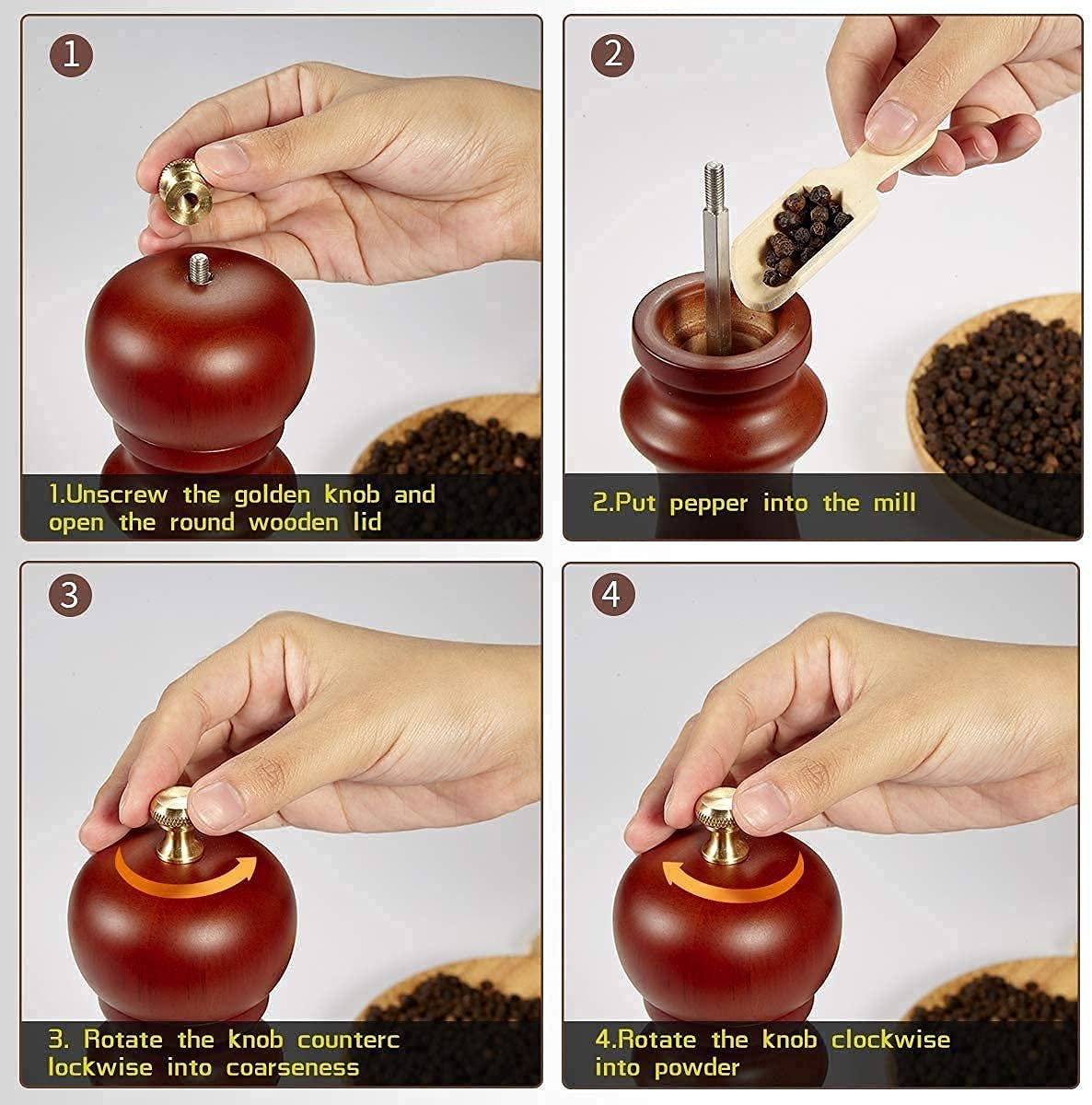 1

1.Unscrew the golden knob and open the round wooden lid

2

2.Put pepper into the mill

3

3. Rotate the knob counterc lockwise into coarseness

4

4.Rotate the knob clockwise into powder