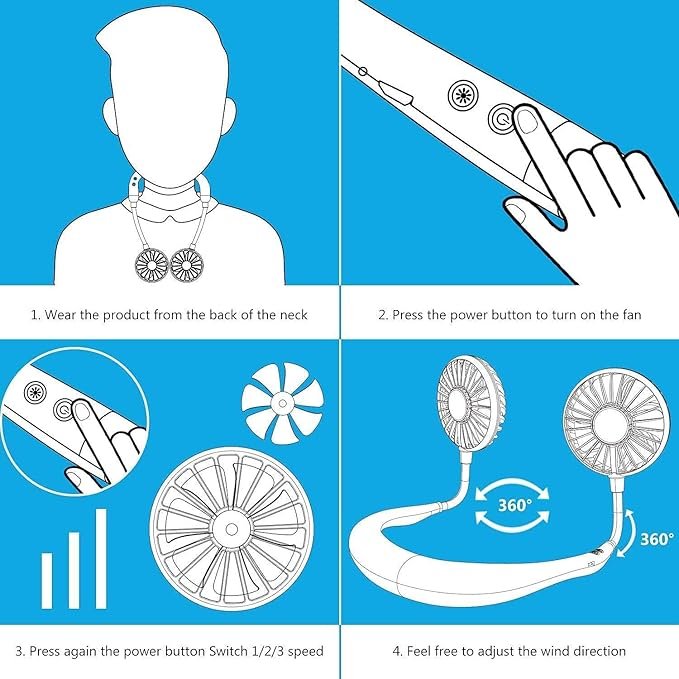 1. Wear the product from the back of the neck

2. Press the power button to turn on the fan

3. Press again the power button Switch 1/2/3 speed

360°

360°

4. Feel free to adjust the wind direction