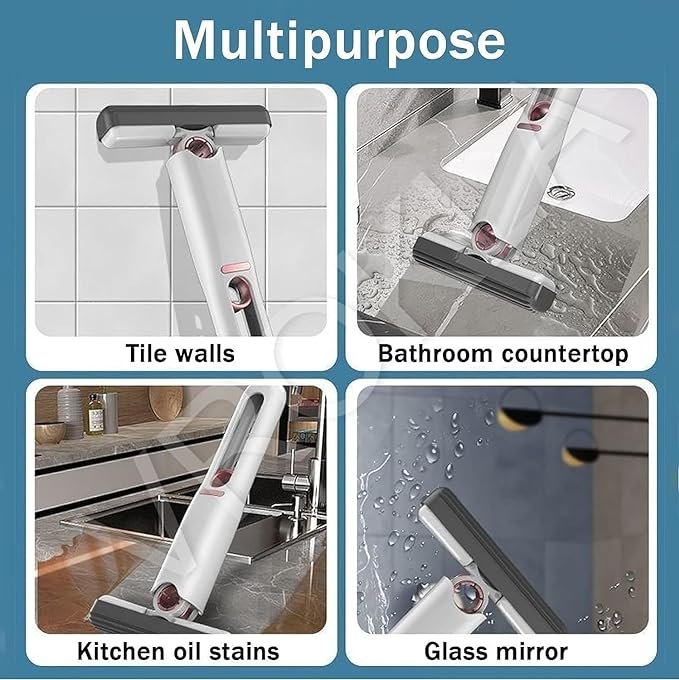 Multipurpose

Tile walls

Bathroom countertop

Kitchen oil stains

Glass mirror