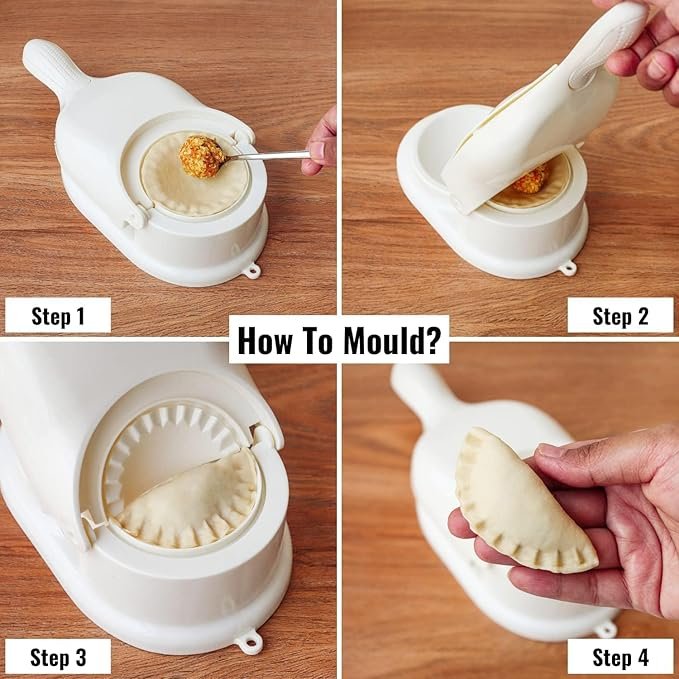 Step 1

Step 2

How To Mould?

Step 3

Step 4